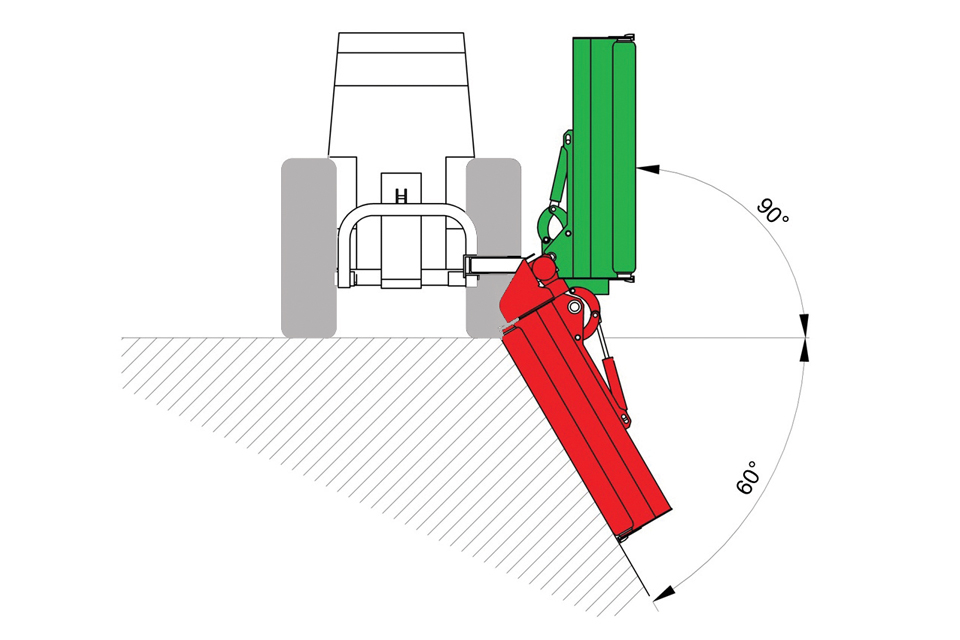 90°
60°